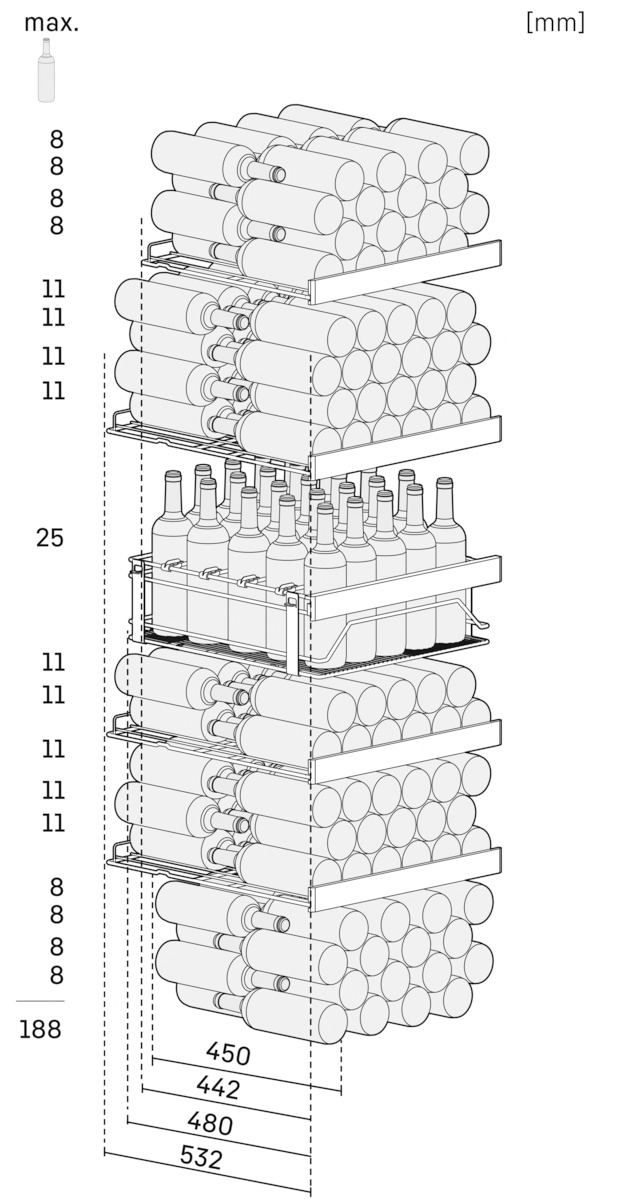 max.

[mm]

8
8
8
8
11
11
11
11
25
11
11
11
11
11
8
8
8
8

188

450
442
480
532